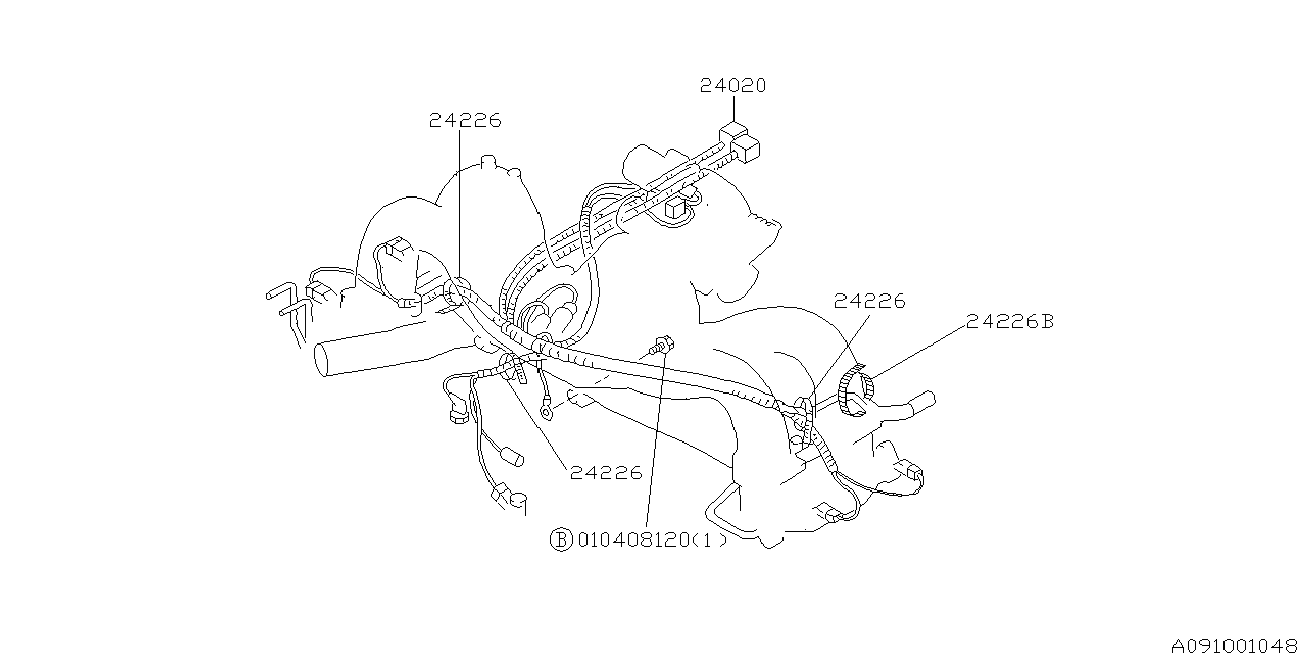 24020
24226
24226
24226B
24226
Ⓑ 010408120(1)
A091001048