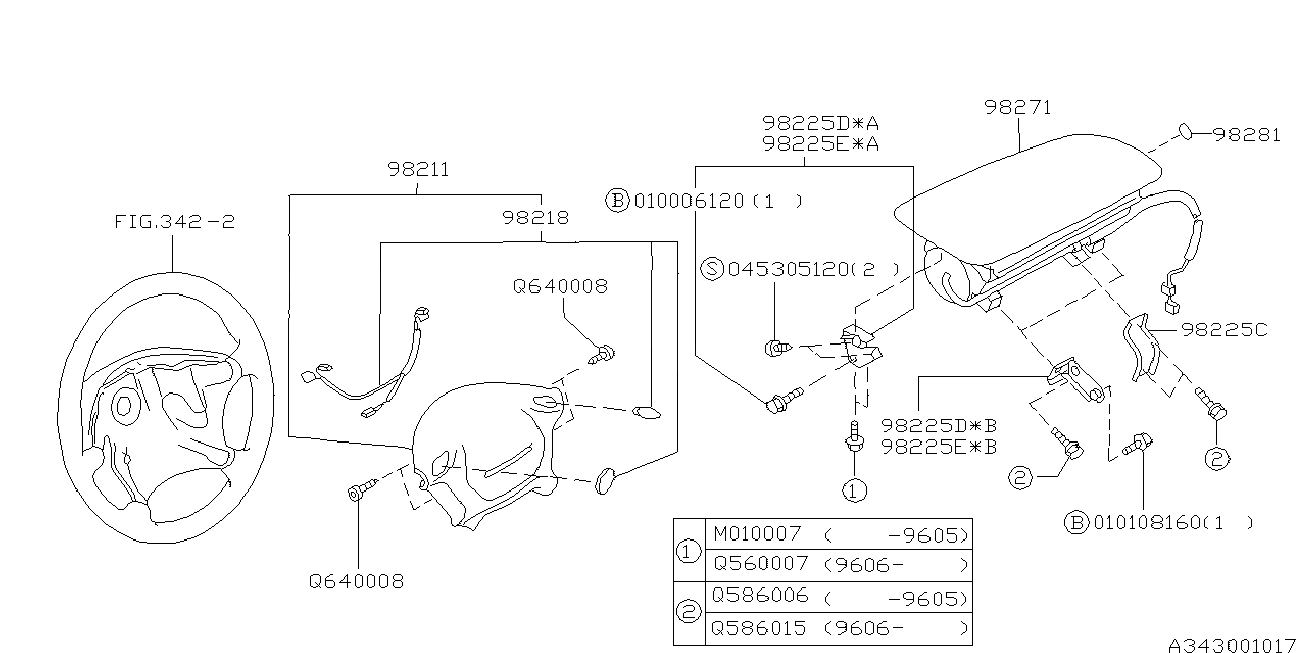 FIG.342-2

98211

98218

Q640008

Q640008

98225D*A
98225E*A

Ⓑ010006120(1 )

Ⓢ045305120(2 )

98271

98281

98225C

98225D*B
98225E*B

①

②

②

Ⓑ010108160(1 )

| ① | M010007 ( -9605) |
|---|---|
| | Q560007 (9606- ) |
| ② | Q586006 ( -9605) |
| | Q586015 (9606- ) |

A343001017