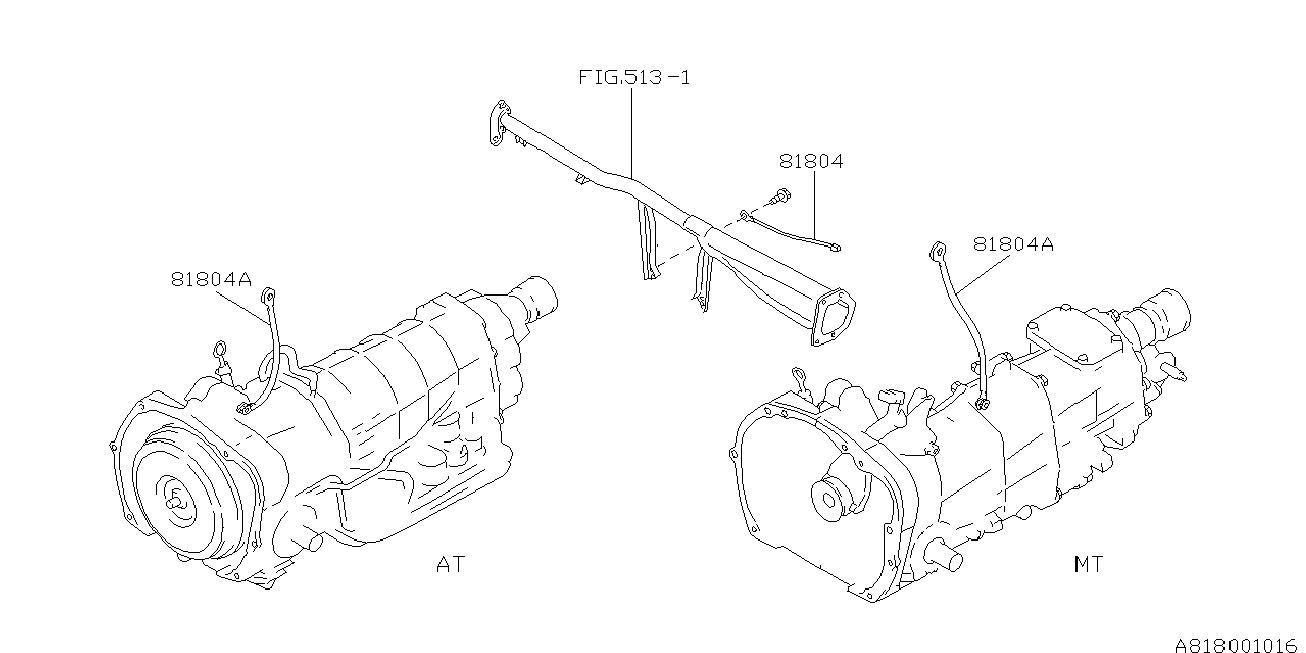 FIG.513-1

81804

81804A

81804A

AT

MT

A818001016